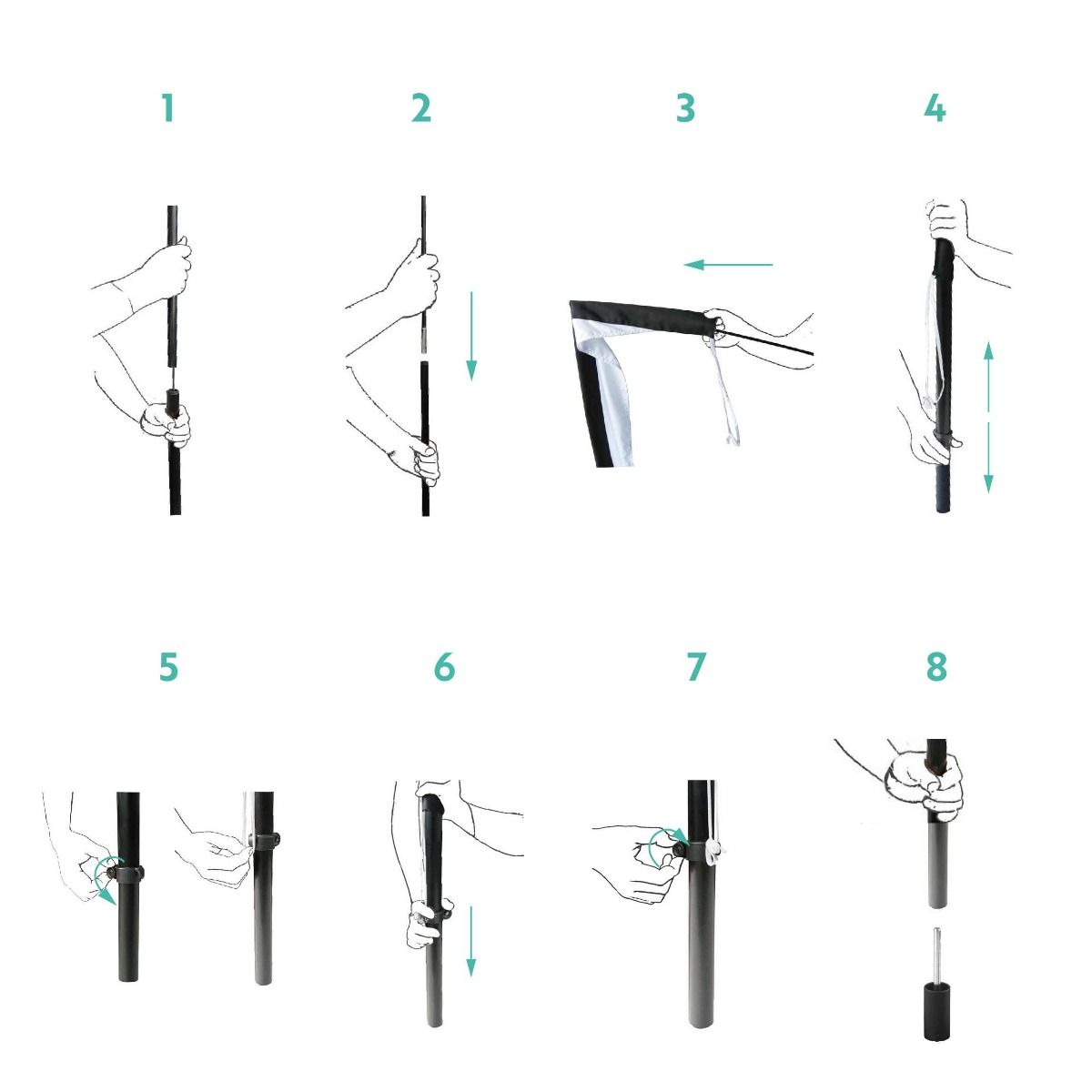 1

2

3

4

5

6

7

8